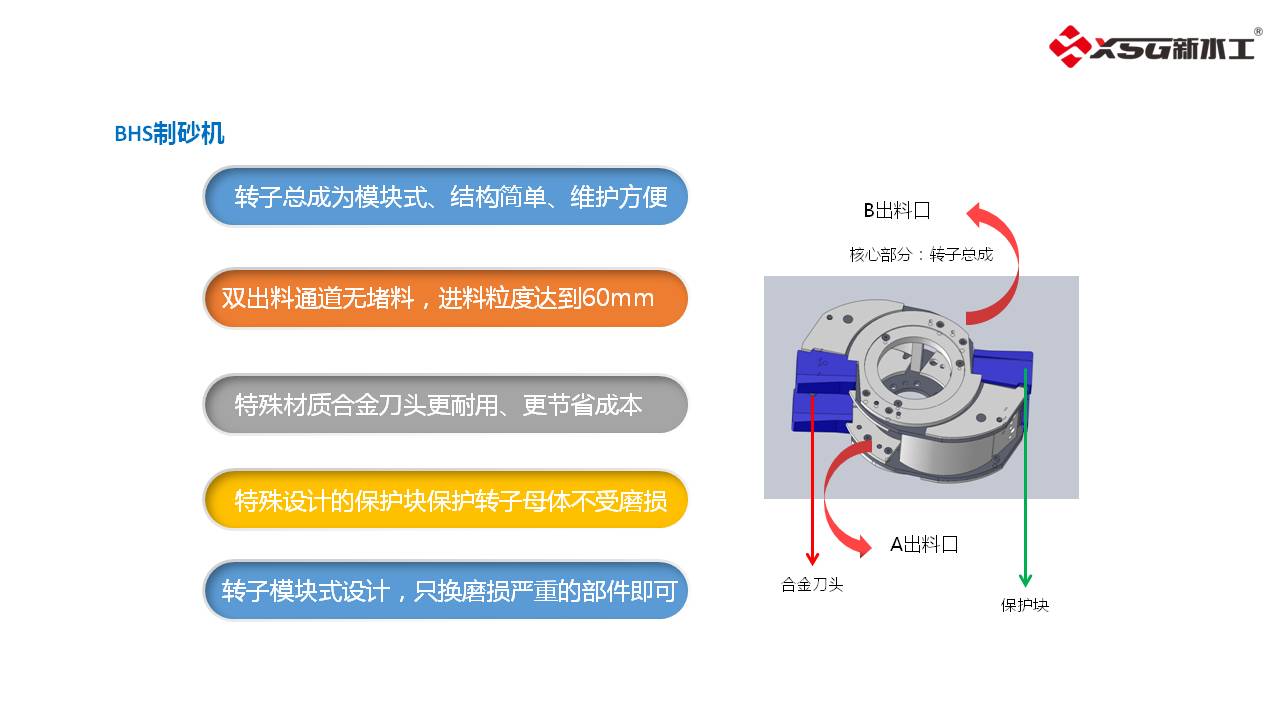 XSG新水工®

BHS制砂机

转子总成为模块式、结构简单、维护方便

双出料通道无堵料，进料粒度达到60mm

特殊材质合金刀头更耐用、更节省成本

特殊设计的保护块保护转子母体不受磨损

转子模块式设计，只换磨损严重的部件即可

B出料口

核心部分：转子总成

A出料口

合金刀头

保护块